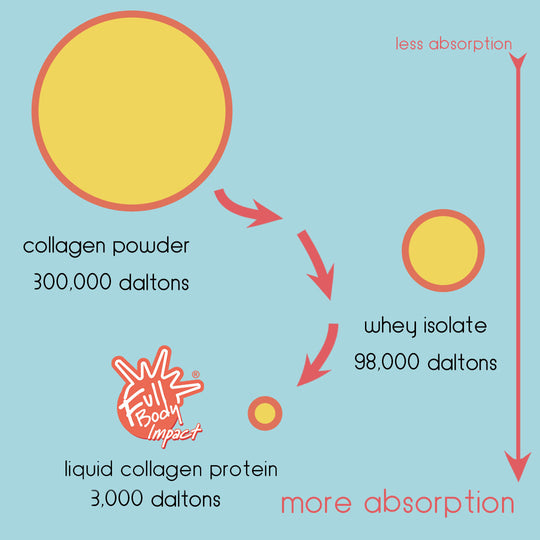 less absorption

collagen powder

300,000 daltons

whey isolate

98,000 daltons

Full Body Impact®

liquid collagen protein

3,000 daltons

more absorption