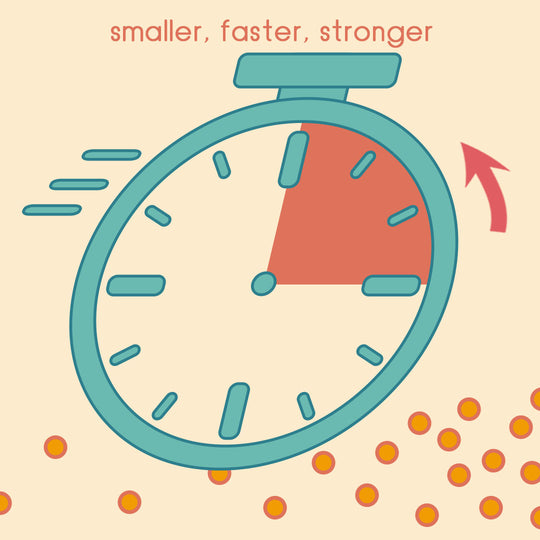 smaller, faster, stronger