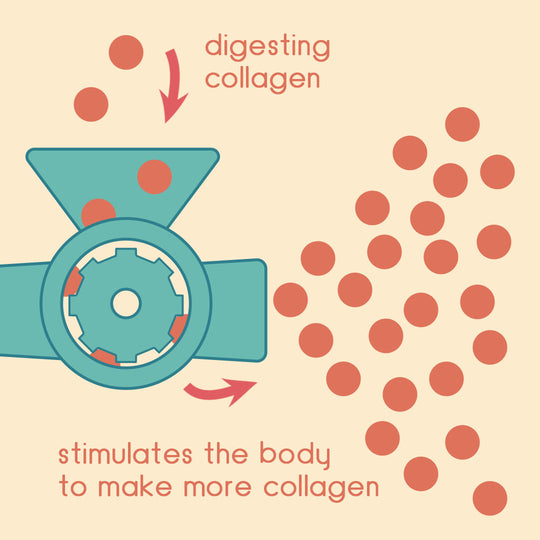 digesting collagen

stimulates the body to make more collagen