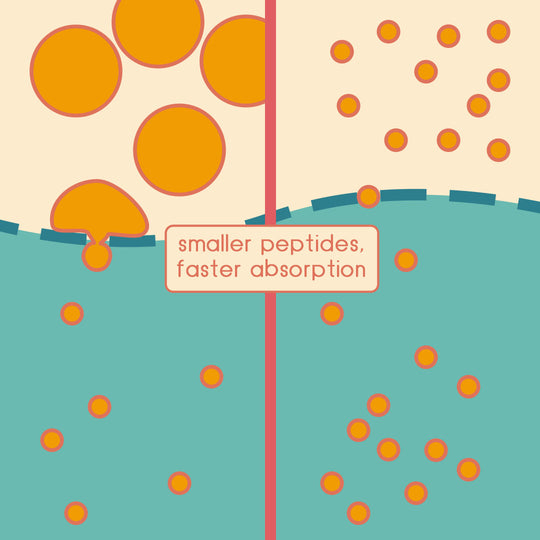 smaller peptides, faster absorption